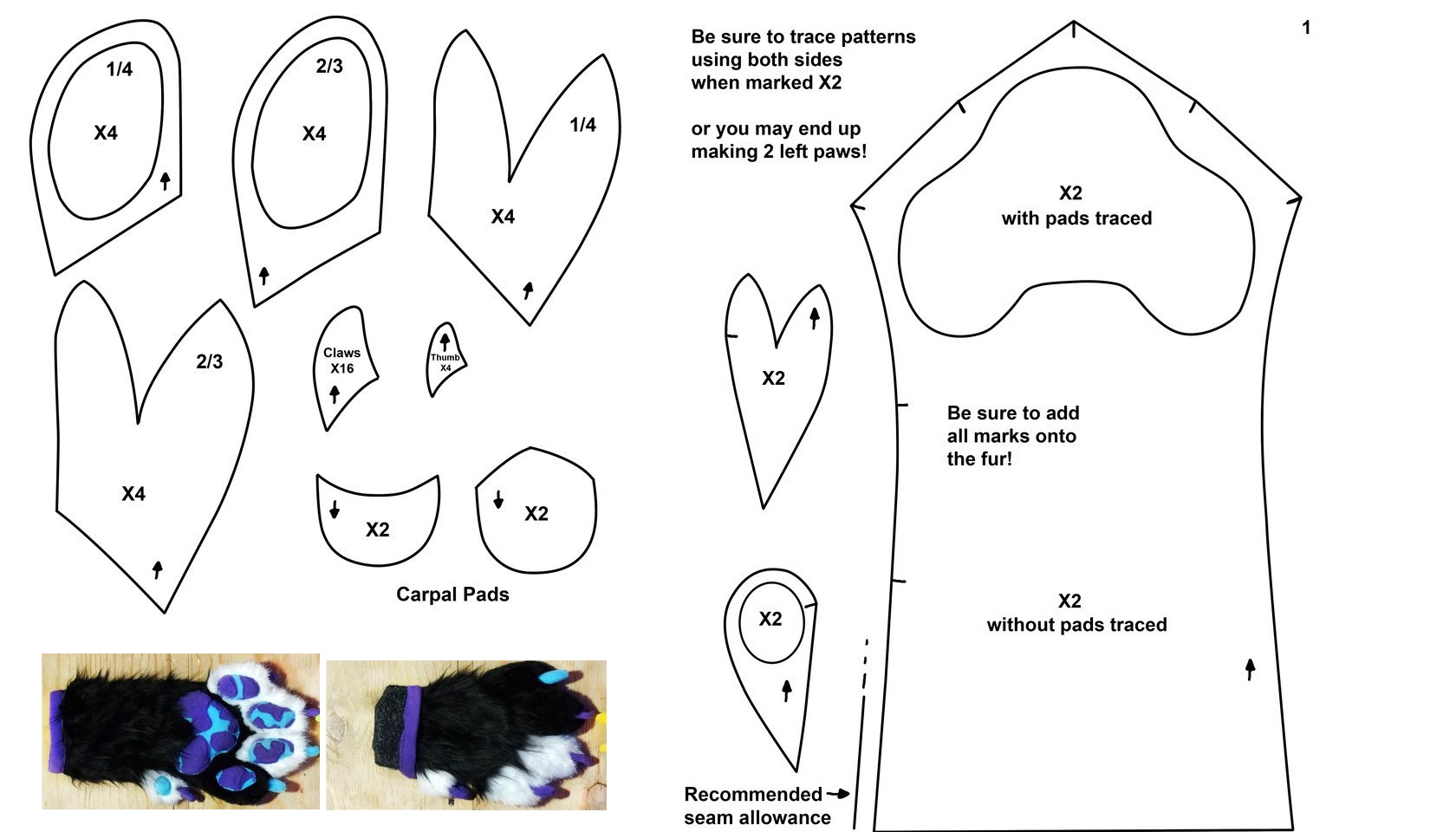 1/4
X4

2/3
X4

1/4
X4

2/3
X4

Claws
X16

Thumb
X4

X2

X2

Carpal Pads

Be sure to trace patterns using both sides when marked X2

or you may end up making 2 left paws!

1

X2
with pads traced

X2

Be sure to add all marks onto the fur!

X2

X2
without pads traced

Recommended seam allowance